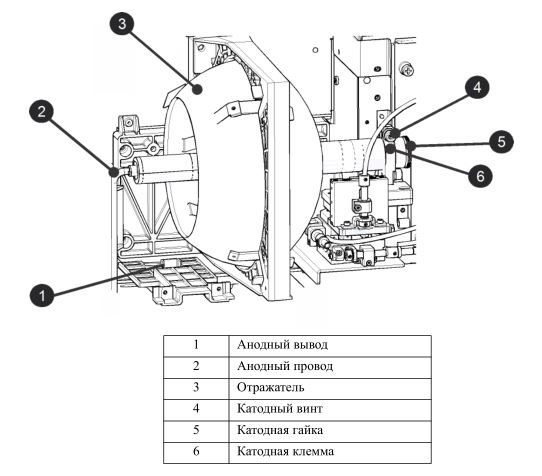 3
2
4
5
6
1

| 1 | Анодный вывод |
|---|---|
| 2 | Анодный провод |
| 3 | Отражатель |
| 4 | Катодный винт |
| 5 | Катодная гайка |
| 6 | Катодная клемма |